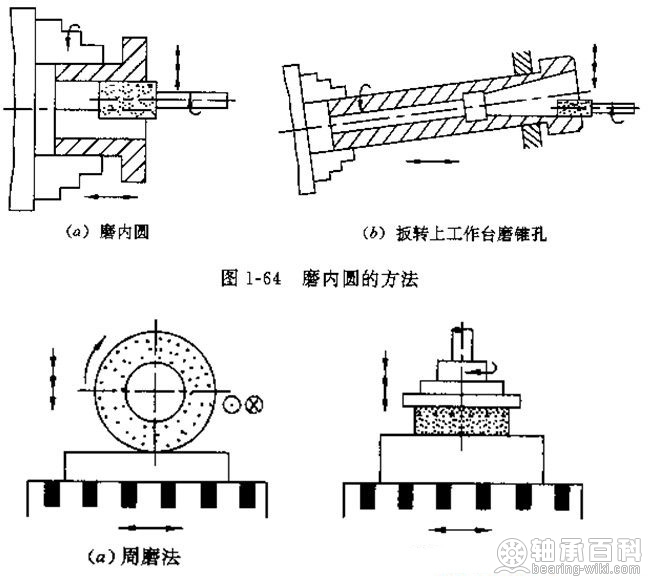 (a) 磨内圆

(b) 扳转上工作台磨锥孔

图 1-64 磨内圆的方法

(a) 周磨法

轴承百科
bearing-wiki.com